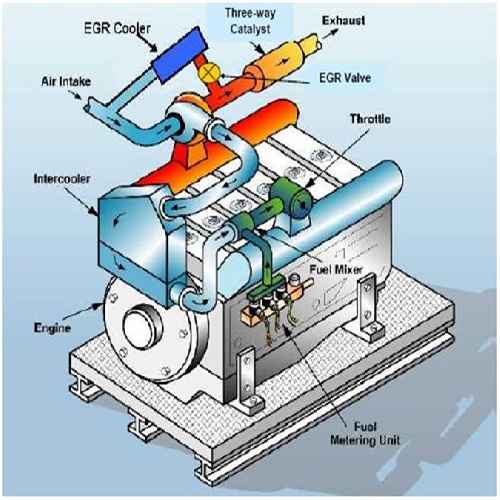 EGR Cooler

Three-way Catalyst

Exhaust

Air Intake

EGR Valve

Throttle

Intercooler

Fuel Mixer

Engine

Fuel Metering Unit